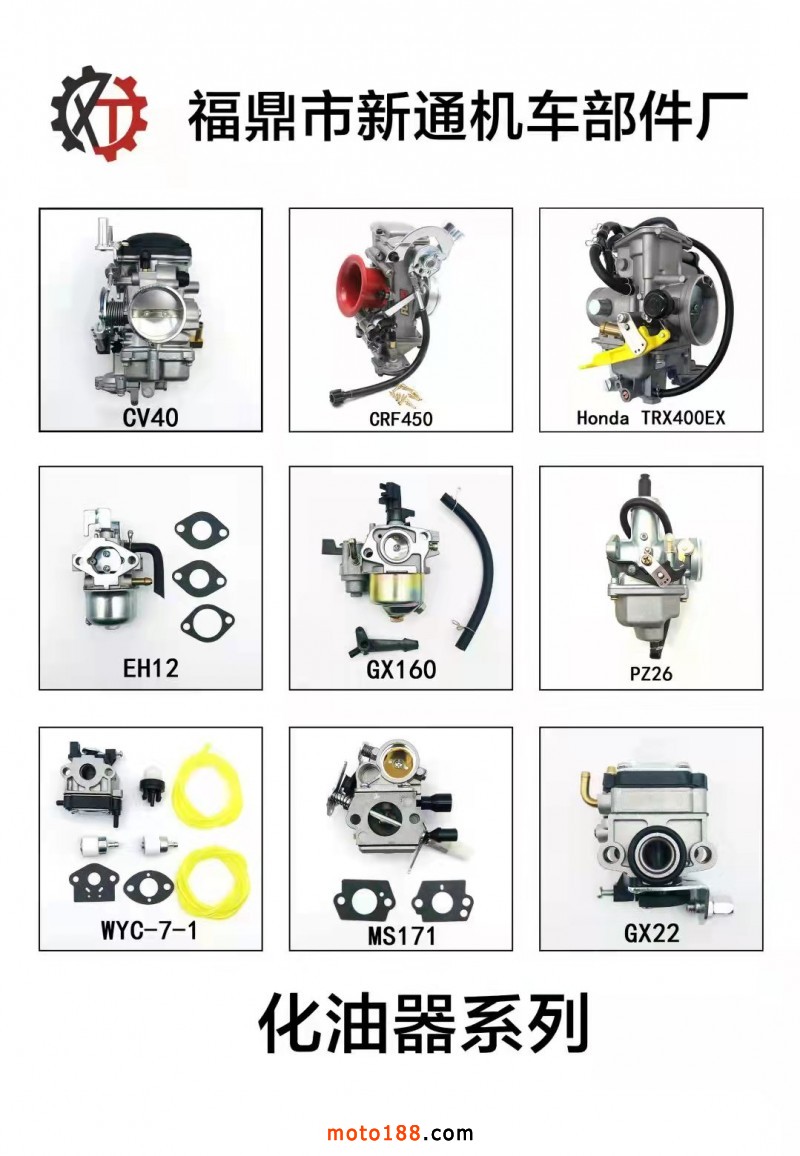 XT 福鼎市新通机车部件厂

CV40

CRF450

Honda TRX400EX

EH12

GX160

PZ26

WYC-7-1

MS171

GX22

化油器系列

moto188.com